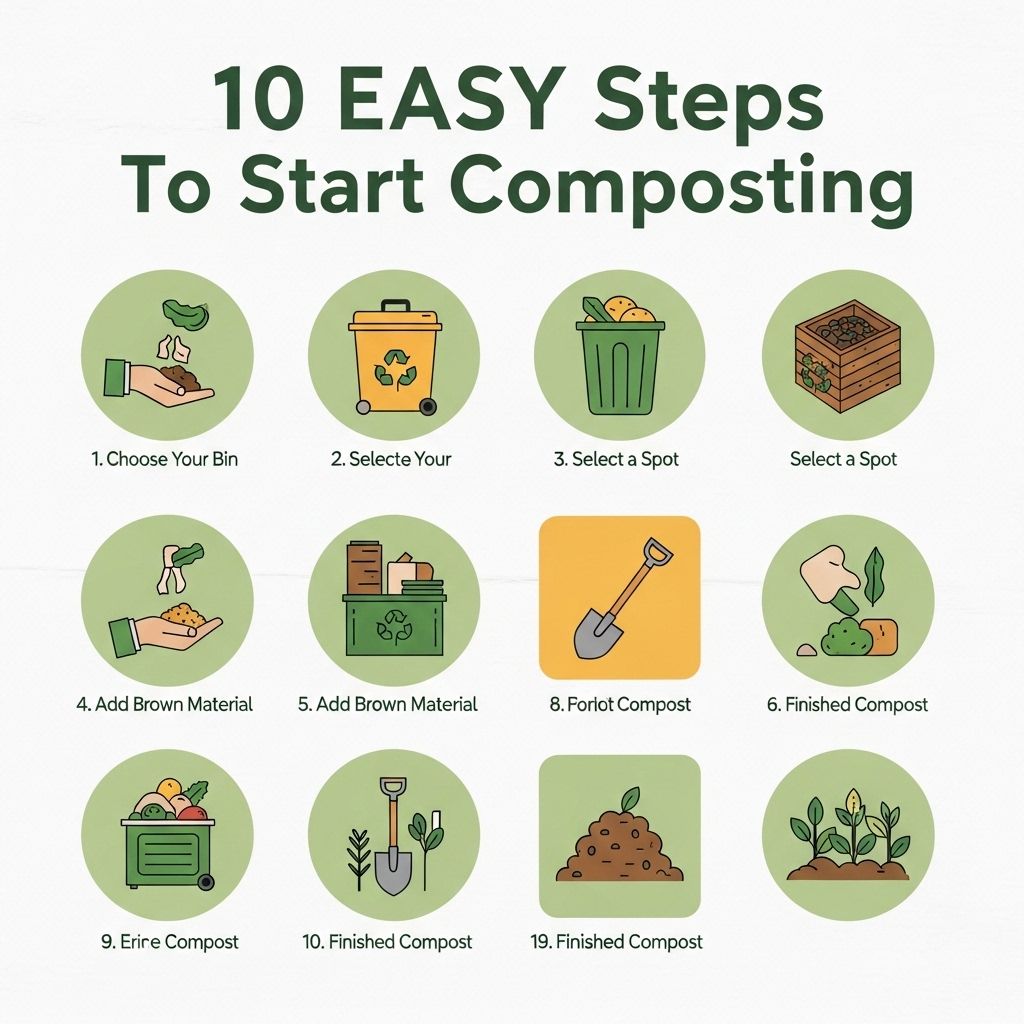 10 EASY Steps
To Start Composting

1. Choose Your Bin

2. Selecte Your

3. Select a Spot

Select a Spot

4. Add Brown Material

5. Add Brown Material

8. Forlot Compost

6. Finished Compost

9. Erire Compost

10. Finished Compost

19. Finished Compost