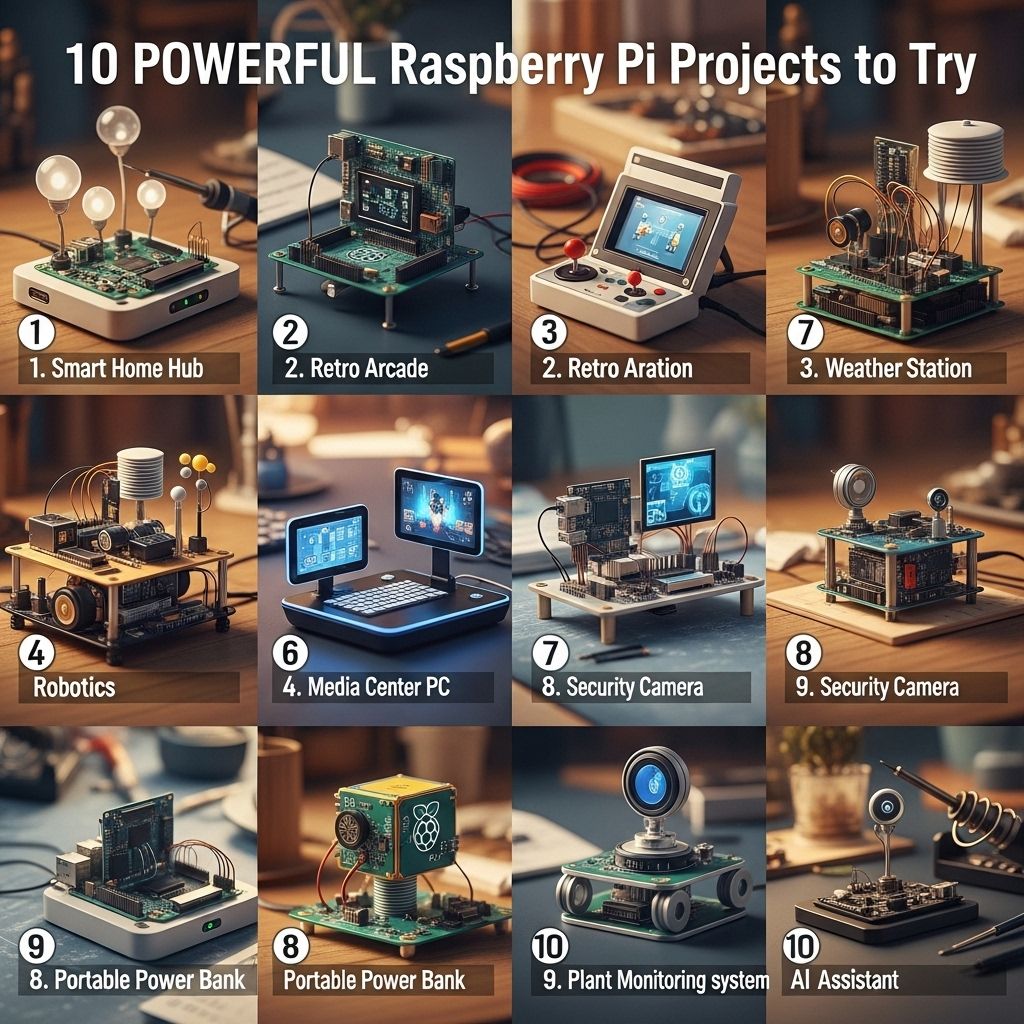 10 POWERFUL Raspberry Pi Projects to Try

1
1. Smart Home Hub

2
2. Retro Arcade

3
2. Retro Aration

7
3. Weather Station

4
Robotics

6
4. Media Center PC

7
8. Security Camera

8
9. Security Camera

9
8. Portable Power Bank

8
Portable Power Bank

10
9. Plant Monitoring system

10
AI Assistant